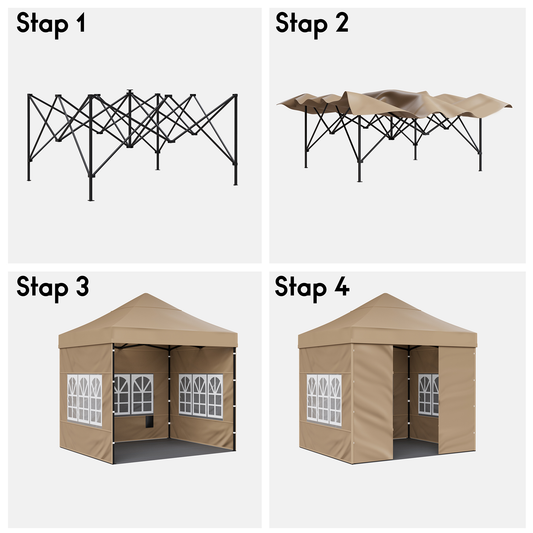 Stap 1

Stap 2

Stap 3

Stap 4