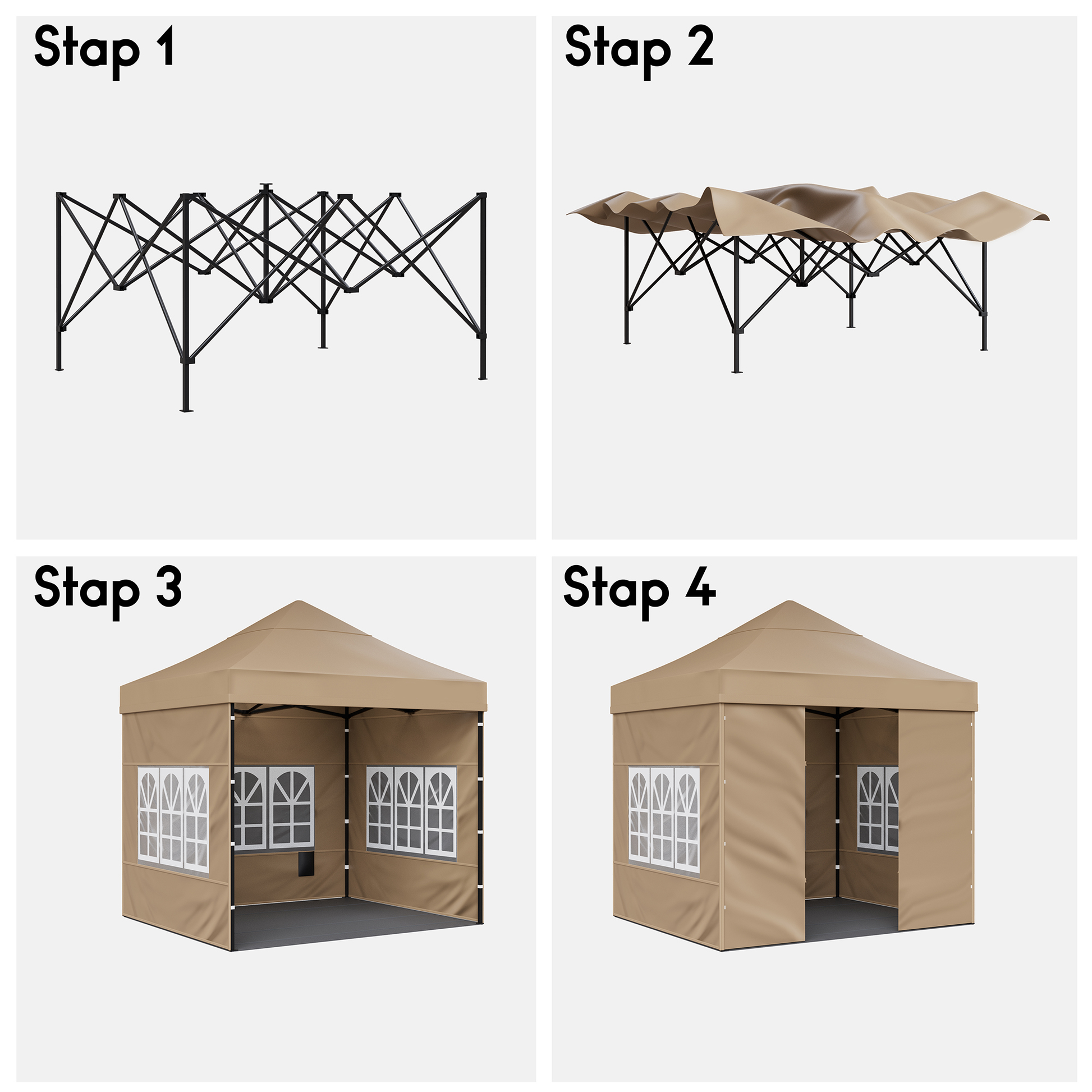 Stap 1

Stap 2

Stap 3

Stap 4