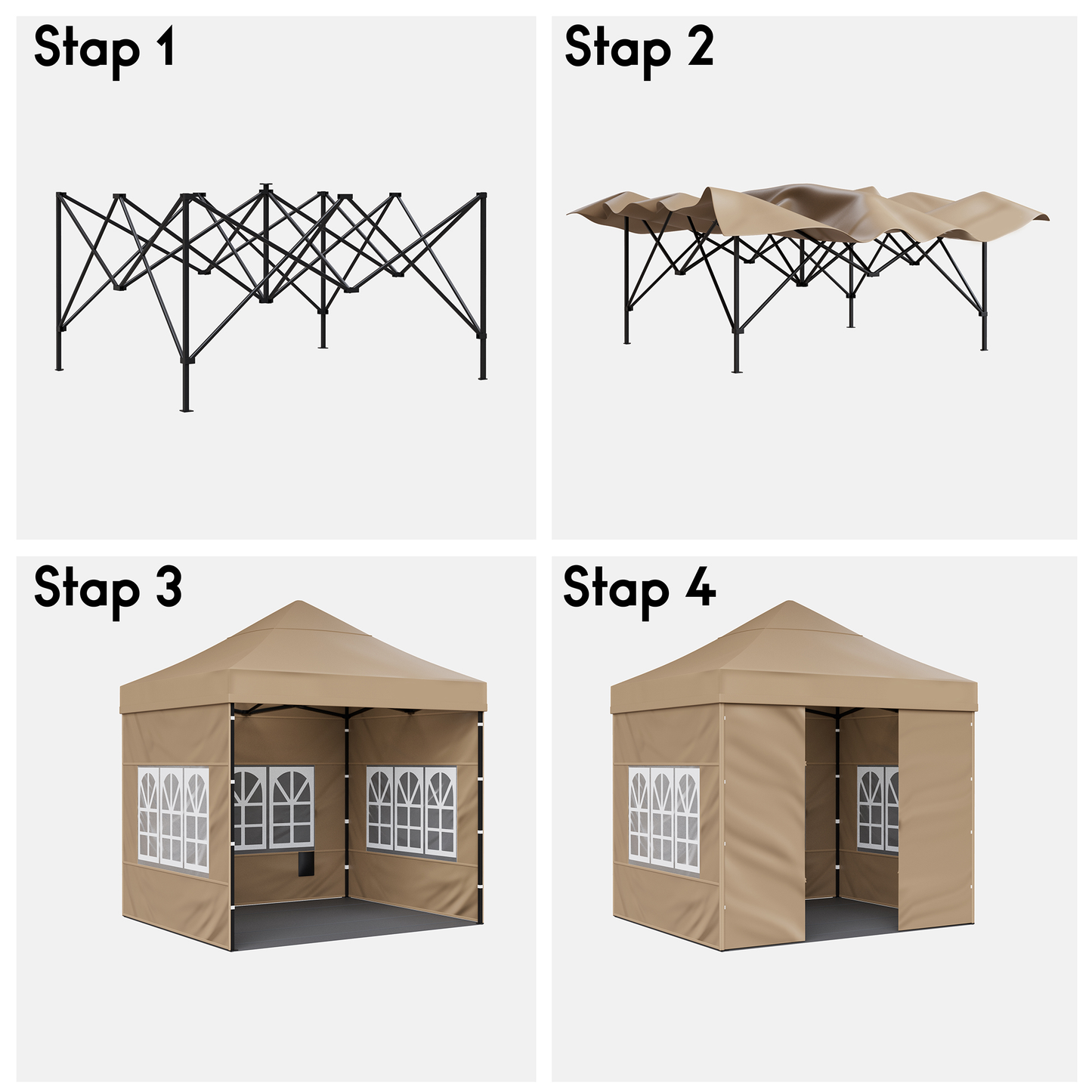 Stap 1

Stap 2

Stap 3

Stap 4